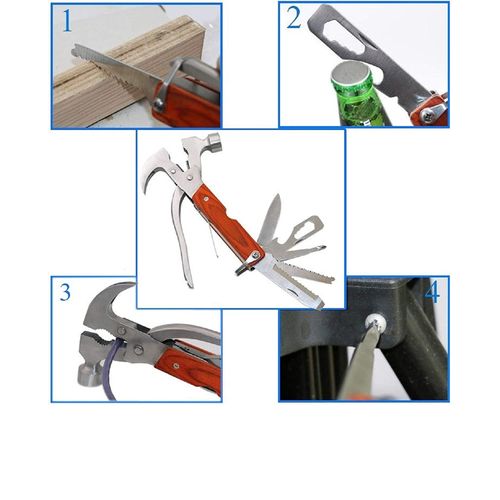 1

2

3

4